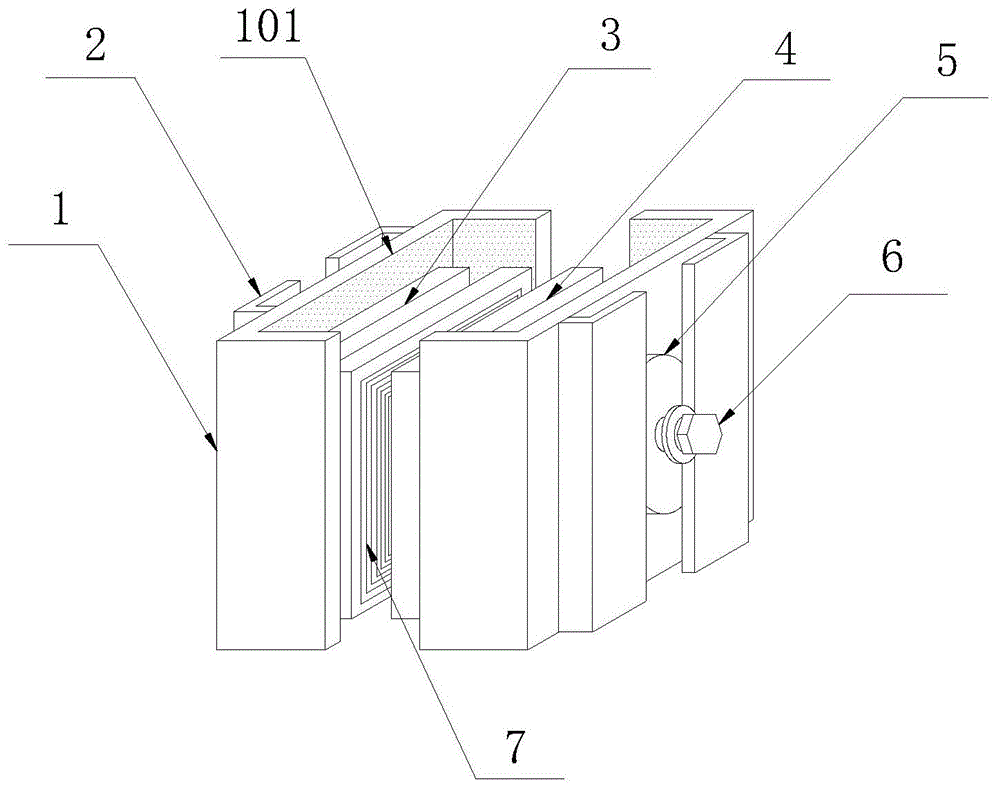 2
101
3
4
5
1
6
7